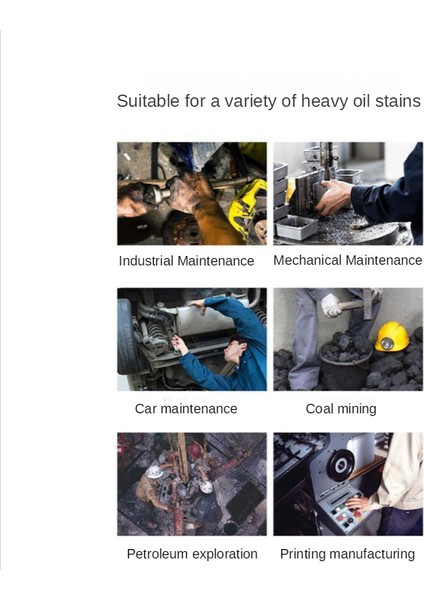 Suitable for a variety of heavy oil stains

Industrial Maintenance

Mechanical Maintenance

Car maintenance

Coal mining

Petroleum exploration

Printing manufacturing