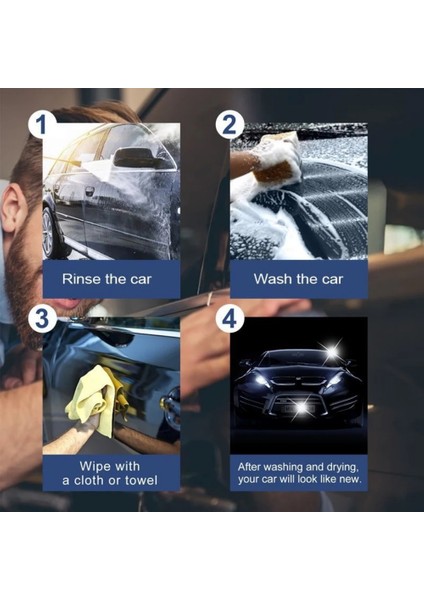 1
Rinse the car

2
Wash the car

3
Wipe with a cloth or towel

4
After washing and drying, your car will look like new.