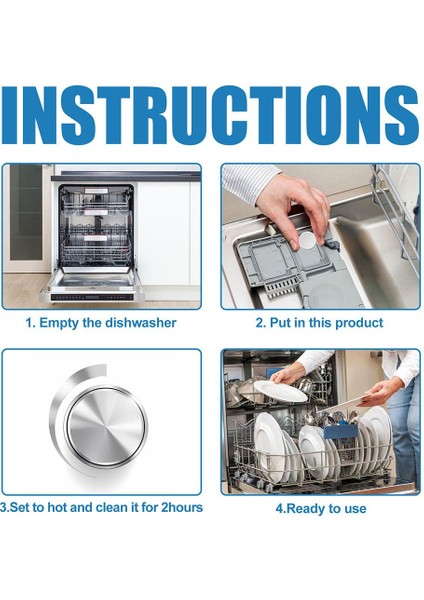 INSTRUCTIONS

1. Empty the dishwasher

2. Put in this product

3.Set to hot and clean it for 2hours

4.Ready to use