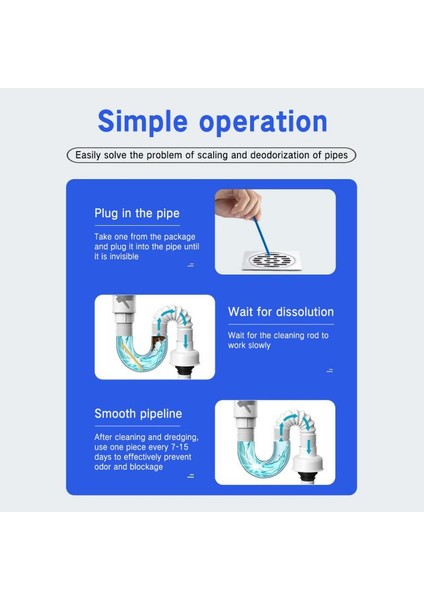 Simple operation

Easily solve the problem of scaling and deodorization of pipes

Plug in the pipe

Take one from the package and plug it into the pipe until it is invisible

Wait for dissolution

Wait for the cleaning rod to work slowly

Smooth pipeline

After cleaning and dredging, use one piece every 7-15 days to effectively prevent odor and blockage