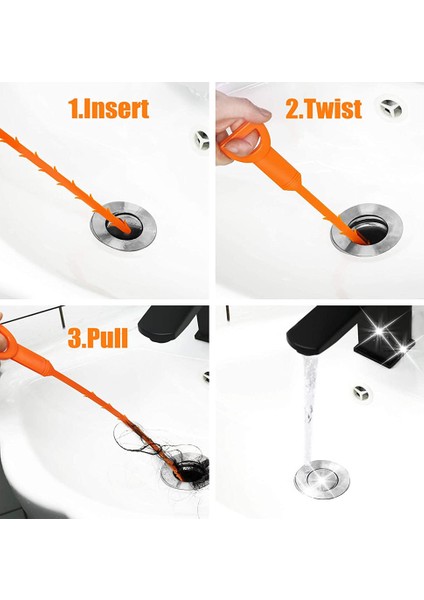 1.Insert

2.Twist

3.Pull