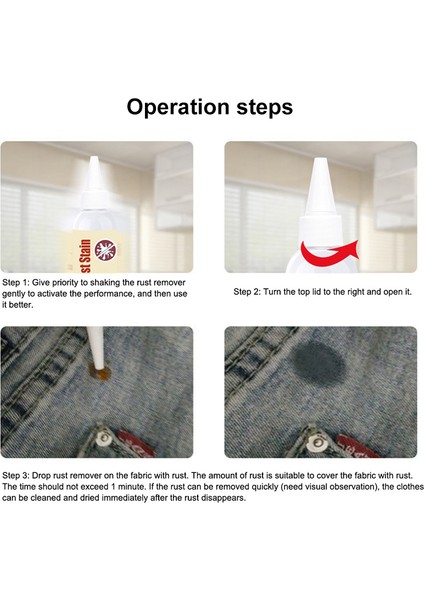 Operation steps

st Stain

Step 1: Give priority to shaking the rust remover gently to activate the performance, and then use it better.

Step 2: Turn the top lid to the right and open it.

Step 3: Drop rust remover on the fabric with rust. The amount of rust is suitable to cover the fabric with rust. The time should not exceed 1 minute. If the rust can be removed quickly (need visual observation), the clothes can be cleaned and dried immediately after the rust disappears.