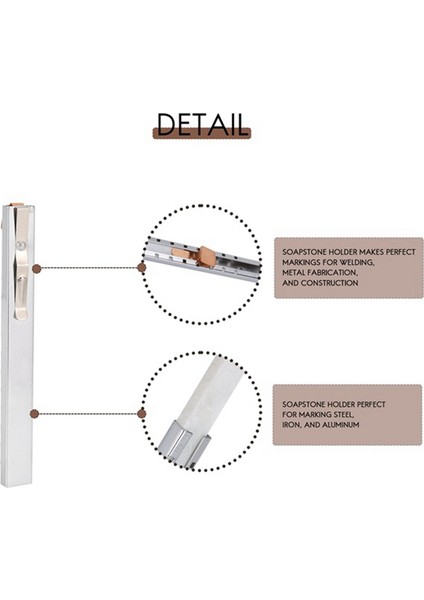 DETAIL

SOAPSTONE HOLDER MAKES PERFECT MARKINGS FOR WELDING, METAL FABRICATION, AND CONSTRUCTION

SOAPSTONE HOLDER PERFECT FOR MARKING STEEL, IRON, AND ALUMINUM