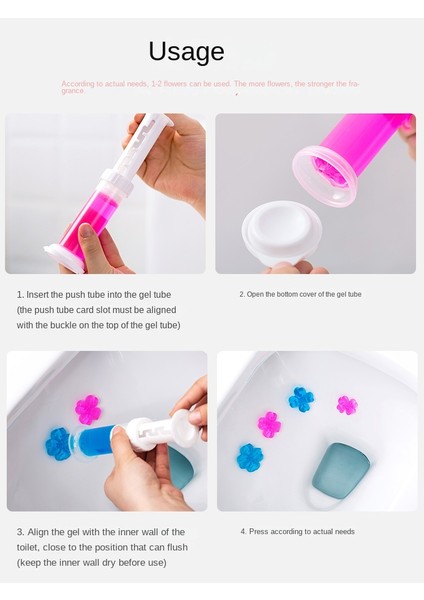 Usage

According to actual needs, 1-2 flowers can be used. The more flowers, the stronger the fragrance.

1. Insert the push tube into the gel tube (the push tube card slot must be aligned with the buckle on the top of the gel tube)

2. Open the bottom cover of the gel tube

3. Align the gel with the inner wall of the toilet, close to the position that can flush (keep the inner wall dry before use)

4. Press according to actual needs