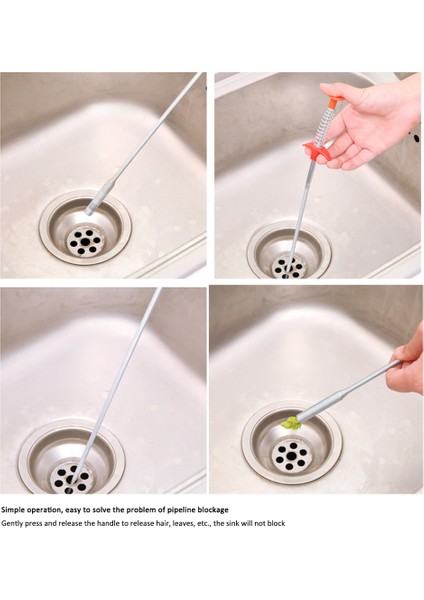 Simple operation, easy to solve the problem of pipeline blockage

Gently press and release the handle to release hair, leaves, etc., the sink will not block