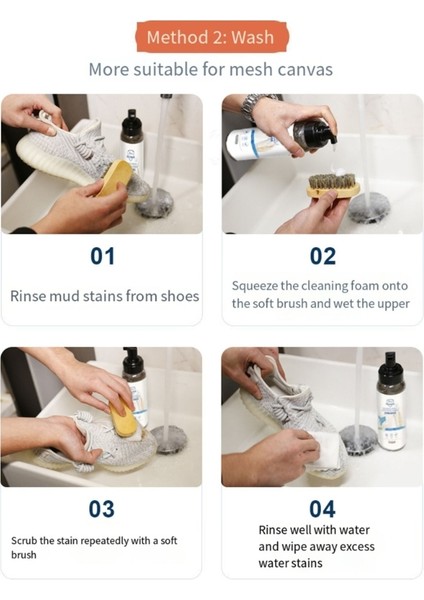 Method 2: Wash

More suitable for mesh canvas

01

Rinse mud stains from shoes

02

Squeeze the cleaning foam onto the soft brush and wet the upper

03

Scrub the stain repeatedly with a soft brush

04

Rinse well with water and wipe away excess water stains