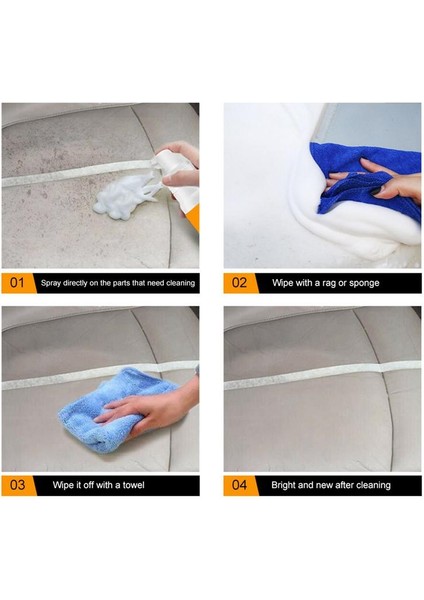 01 Spray directly on the parts that need cleaning

02 Wipe with a rag or sponge

03 Wipe it off with a towel

04 Bright and new after cleaning