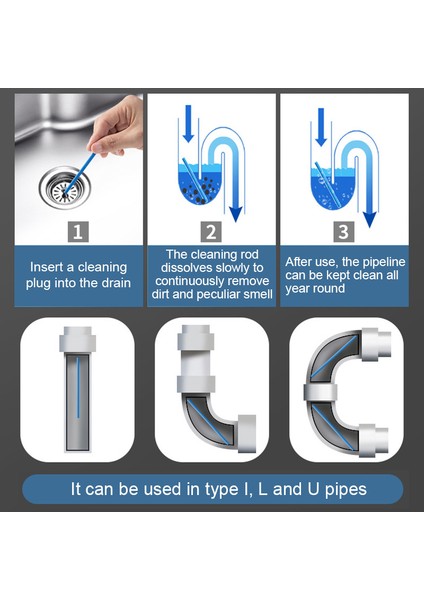 1

Insert a cleaning plug into the drain

2

The cleaning rod dissolves slowly to continuously remove dirt and peculiar smell

3

After use, the pipeline can be kept clean all year round

It can be used in type I, L and U pipes