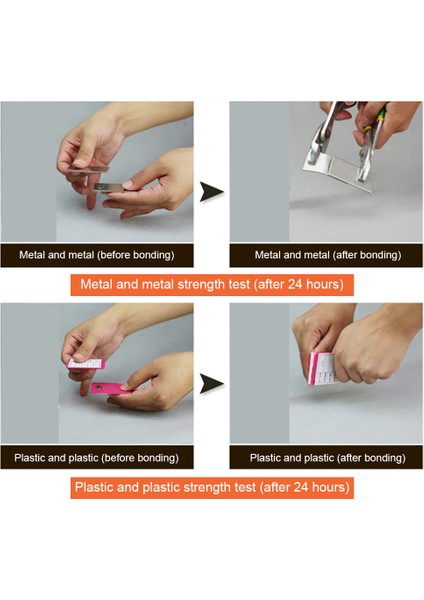 Metal and metal (before bonding)

Metal and metal (after bonding)

Metal and metal strength test (after 24 hours)

Plastic and plastic (before bonding)

Plastic and plastic (after bonding)

Plastic and plastic strength test (after 24 hours)