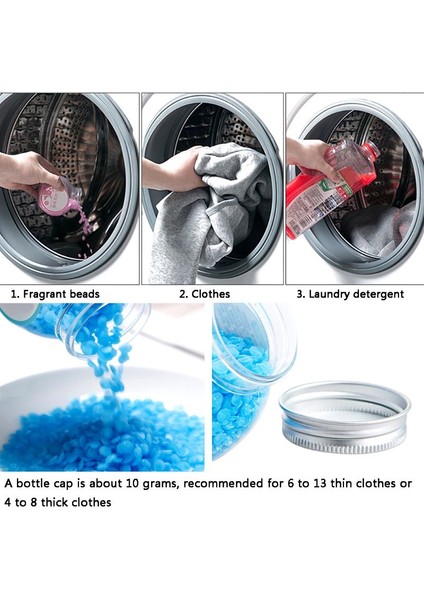 1. Fragrant beads

2. Clothes

3. Laundry detergent

A bottle cap is about 10 grams, recommended for 6 to 13 thin clothes or 4 to 8 thick clothes