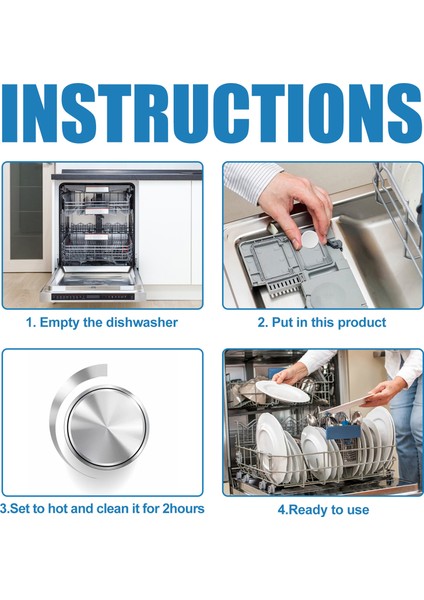 INSTRUCTIONS

1. Empty the dishwasher

2. Put in this product

3.Set to hot and clean it for 2hours

4.Ready to use