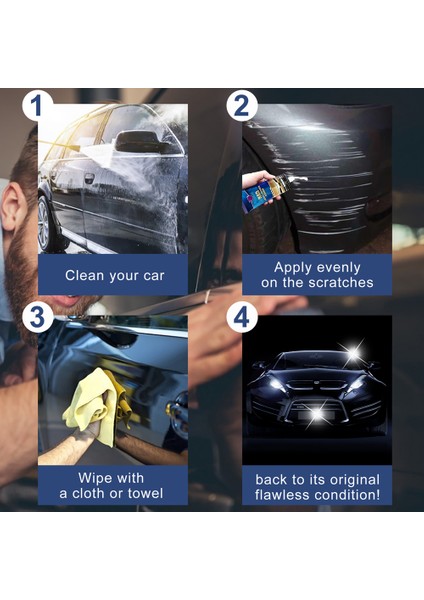 1

Clean your car

2

Apply evenly on the scratches

3

Wipe with a cloth or towel

4

back to its original flawless condition!