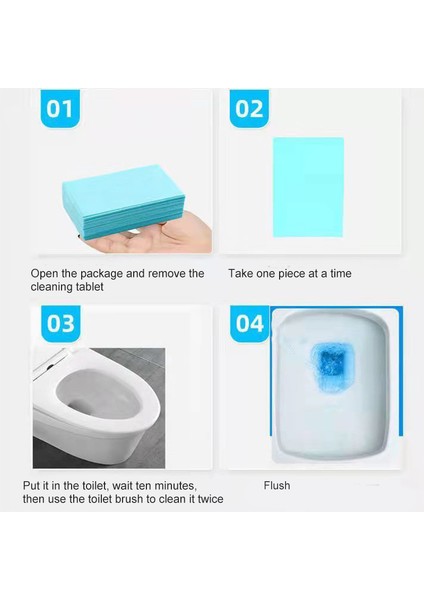 01

Open the package and remove the cleaning tablet

02

Take one piece at a time

03

Put it in the toilet, wait ten minutes, then use the toilet brush to clean it twice

04

Flush