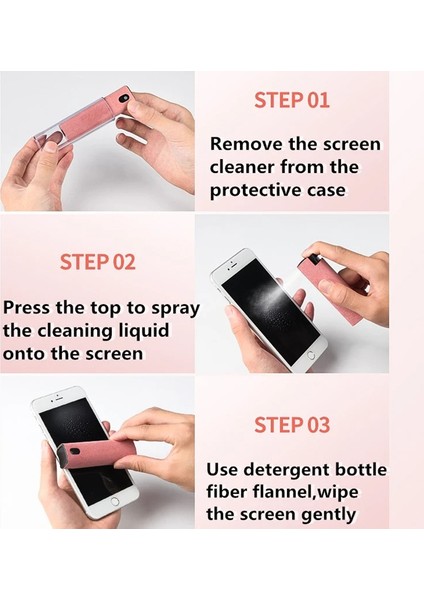 STEP 01

Remove the screen cleaner from the protective case

STEP 02

Press the top to spray the cleaning liquid onto the screen

STEP 03

Use detergent bottle fiber flannel,wipe the screen gently