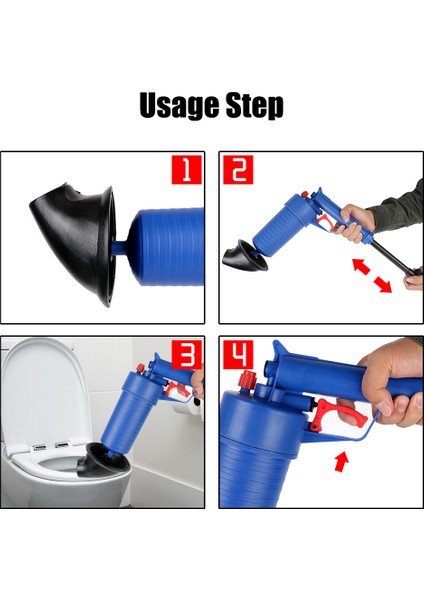 Usage Step

1

2

3

4