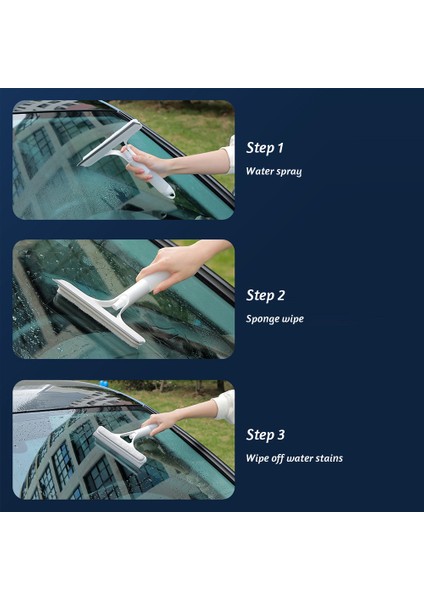 Step 1
Water spray

Step 2
Sponge wipe

Step 3
Wipe off water stains