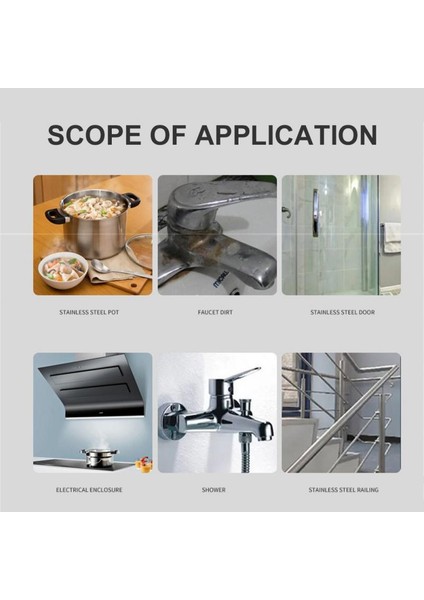 SCOPE OF APPLICATION

STAINLESS STEEL POT

FAUCET DIRT

STAINLESS STEEL DOOR

ELECTRICAL ENCLOSURE

SHOWER

STAINLESS STEEL RAILING