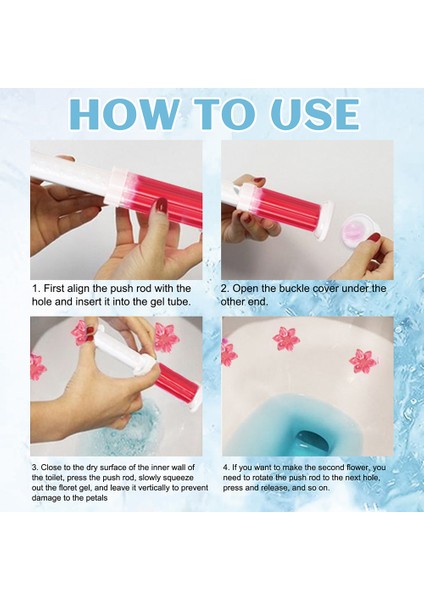 HOW TO USE

1. First align the push rod with the hole and insert it into the gel tube.

2. Open the buckle cover under the other end.

3. Close to the dry surface of the inner wall of the toilet, press the push rod, slowly squeeze out the floret gel, and leave it vertically to prevent damage to the petals

4. If you want to make the second flower, you need to rotate the push rod to the next hole, press and release, and so on.