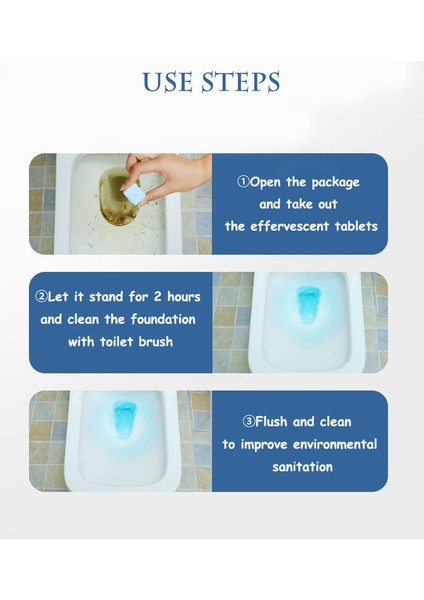 USE STEPS

①Open the package and take out the effervescent tablets

②Let it stand for 2 hours and clean the foundation with toilet brush

③Flush and clean to improve environmental sanitation