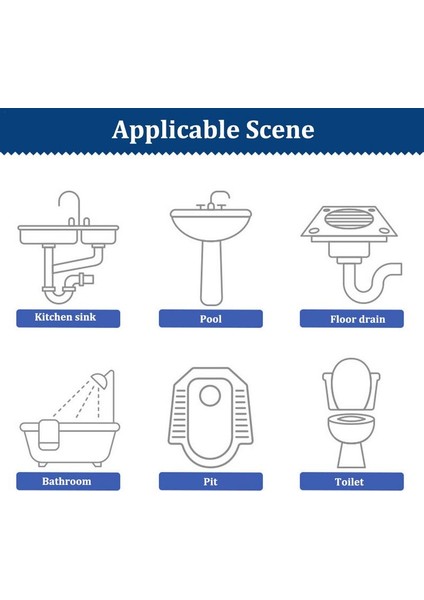 Applicable Scene

Kitchen sink

Pool

Floor drain

Bathroom

Pit

Toilet