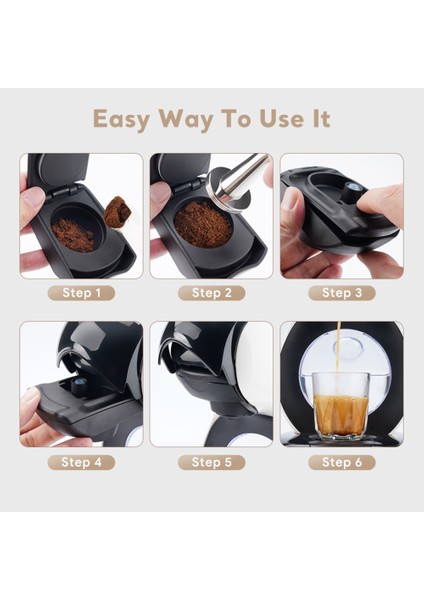 Easy Way To Use It

Step 1

Step 2

Step 3

Step 4

Step 5

Step 6