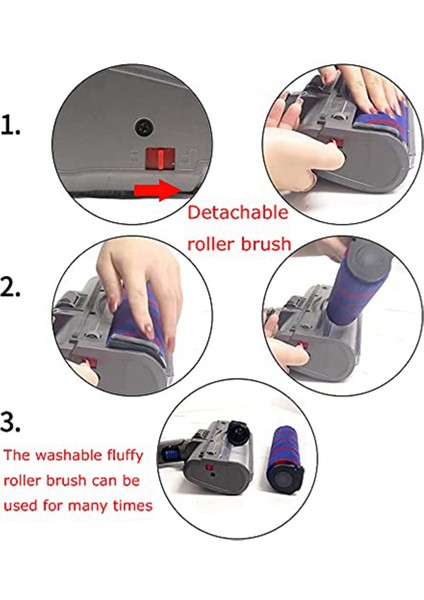 1.

Detachable roller brush

2.

3.

The washable fluffy roller brush can be used for many times