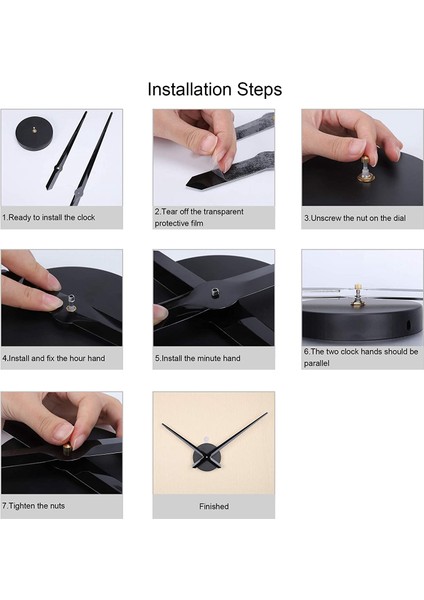 Installation Steps

1.Ready to install the clock

2.Tear off the transparent protective film

3.Unscrew the nut on the dial

4.Install and fix the hour hand

5.Install the minute hand

6.The two clock hands should be parallel

7.Tighten the nuts

Finished