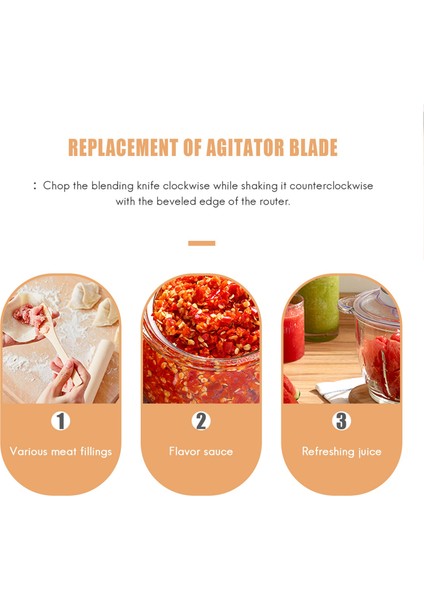 REPLACEMENT OF AGITATOR BLADE

: Chop the blending knife clockwise while shaking it counterclockwise with the beveled edge of the router.

1
Various meat fillings

2
Flavor sauce

3
Refreshing juice