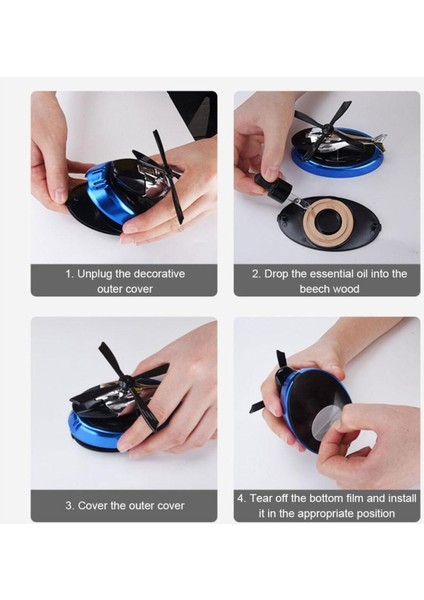 1. Unplug the decorative outer cover

2. Drop the essential oil into the beech wood

3. Cover the outer cover

4. Tear off the bottom film and install it in the appropriate position