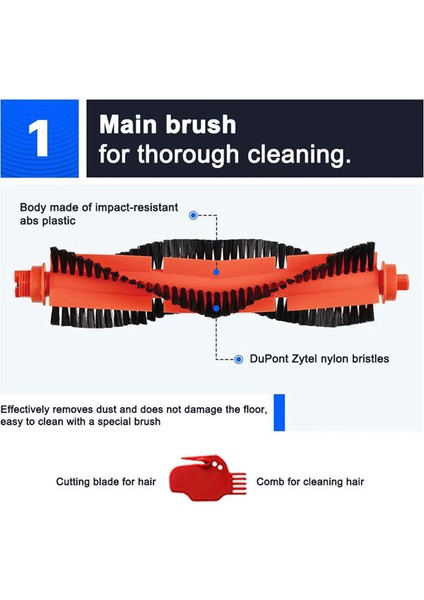 1

Main brush
for thorough cleaning.

Body made of impact-resistant abs plastic

DuPont Zytel nylon bristles

Effectively removes dust and does not damage the floor, easy to clean with a special brush

Cutting blade for hair

Comb for cleaning hair