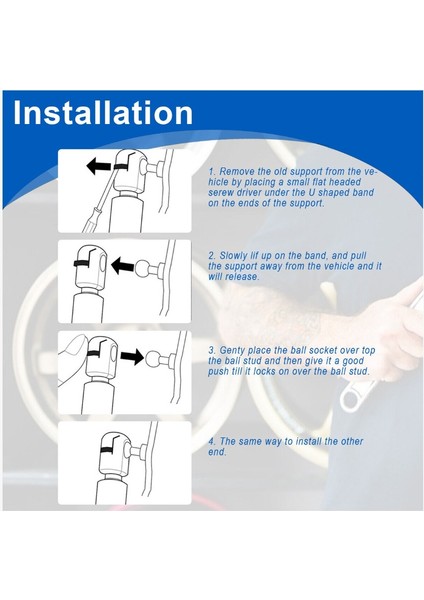 Installation

1. Remove the old support from the vehicle by placing a small flat headed serew driver under the U shaped band on the ends of the support.

2. Slowly lif up on the band, and pull the support away from the vehicle and it will release.

3. Genty place the ball socket over top the ball stud and then give it a good push till it locks on over the ball stud.

4. The same way to install the other end.