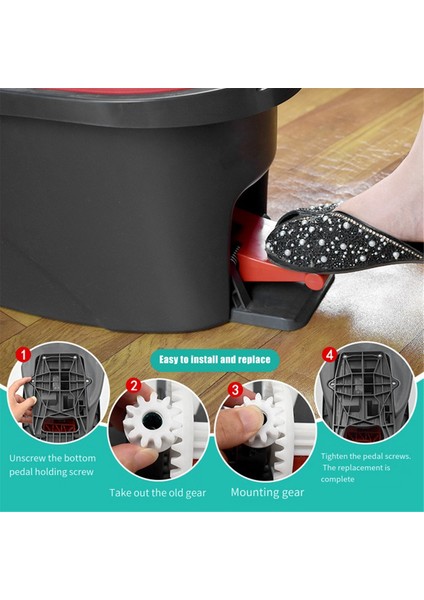 Easy to install and replace

1

Unscrew the bottom pedal holding screw

2

Take out the old gear

3

Mounting gear

4

Tighten the pedal screws. The replacement is complete