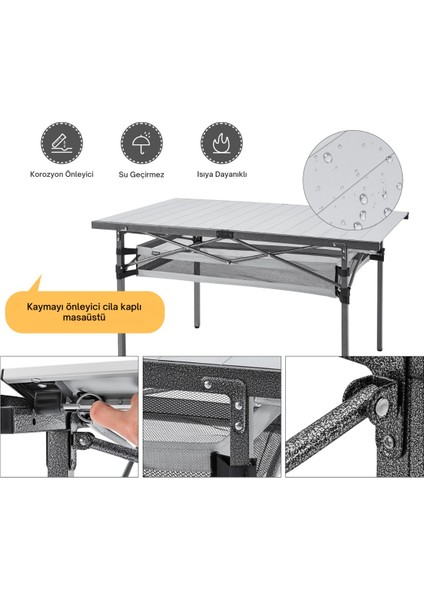 Korozyon Önleyici

Su Geçirmez

Isıya Dayanıklı

Kaymayı önleyici cila kaplı masaüstü