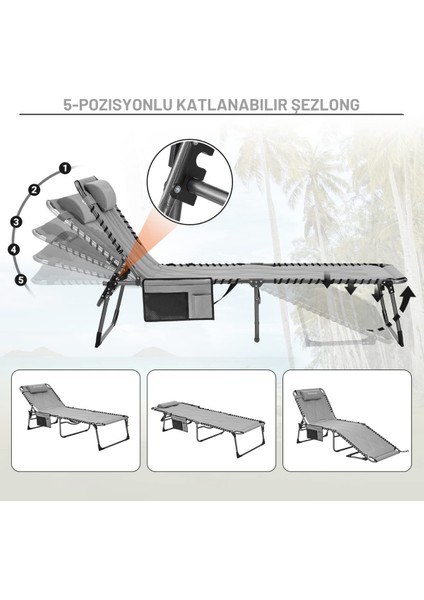 5-POZISYONLU KATLANABILIR ŞEZLONG

1
2
3
4
5