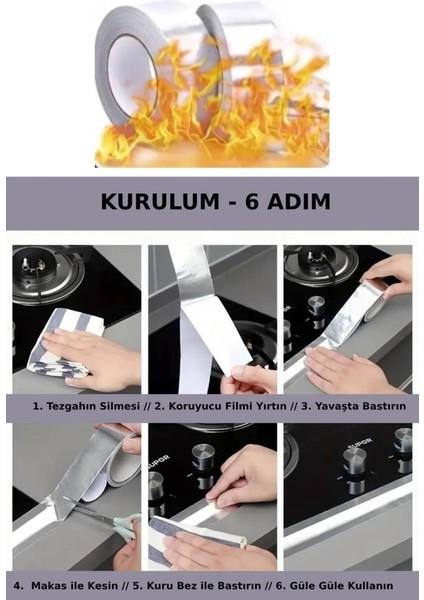 KURULUM - 6 ADIM

1. Tezgahın Silmesi // 2. Koruyucu Filmi Yırtın // 3. Yavaşta Bastırın

SUPOR

SUPOR

4. Makas ile Kesin // 5. Kuru Bez ile Bastırın // 6. Güle Güle Kullanın