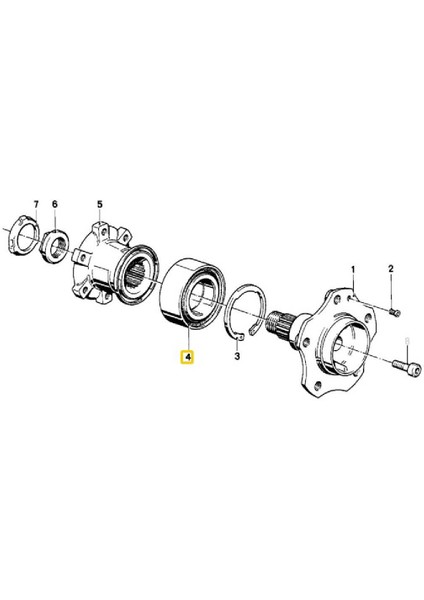 7
6
5
4
3
1
2
8