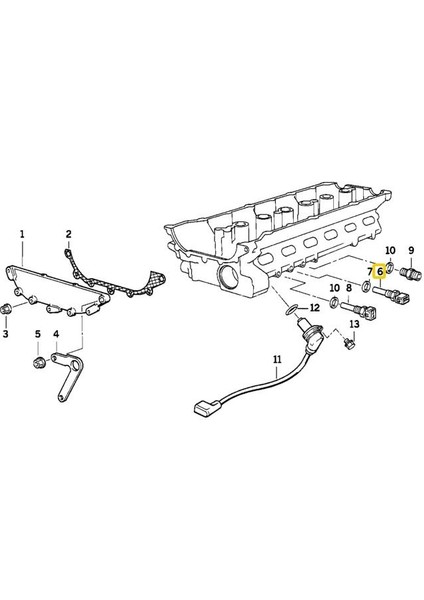 1
2
3
5
4
10
9
7
6
10
8
12
13
11