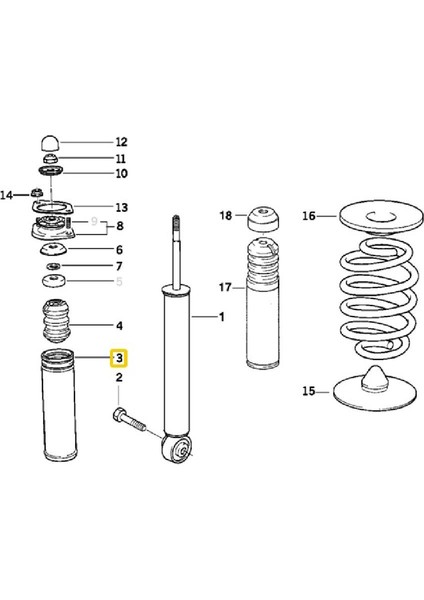 12
11
10
14
13
9
8
6
7
5
4
3
2
1
18
17
16
15