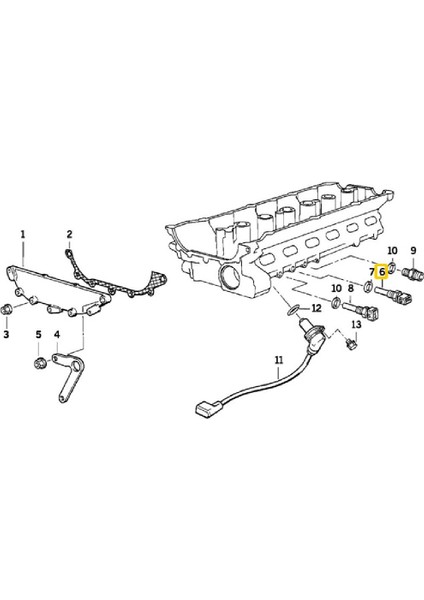 1
2
3
5
4
10
9
7
6
10
8
12
13
11