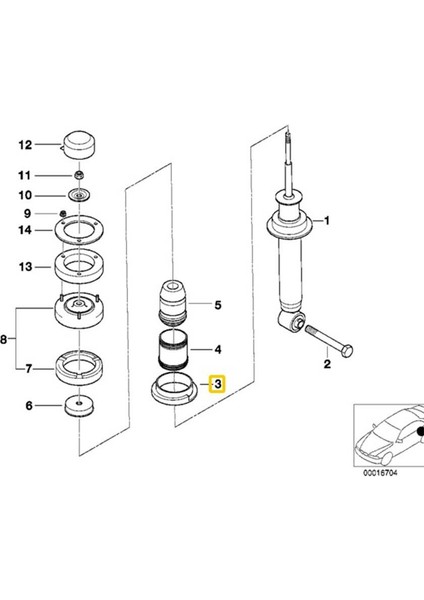 12
11
10
9
14
13
8
7
6
5
4
3
1
2
00016704