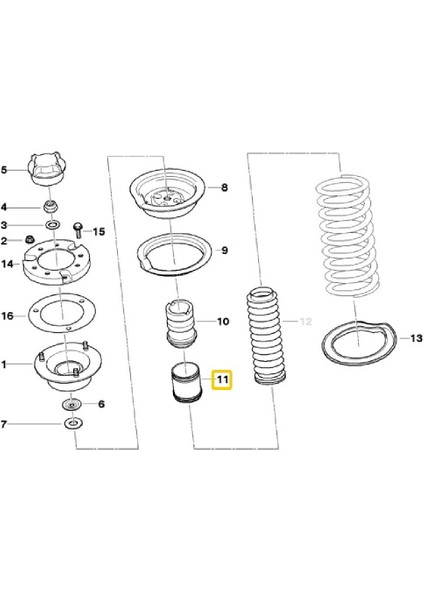 5
4
3
15
2
14
16
1
6
7
8
9
10
11
12
13