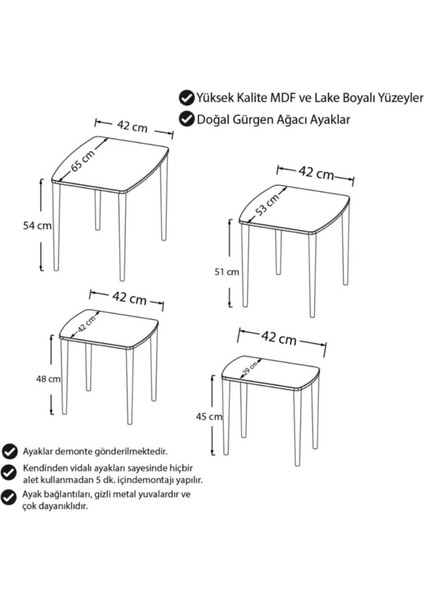 Yüksek Kalite MDF ve Lake Boyalı Yüzeyler

Doğal Gürgen Ağacı Ayaklar

42 cm

65 cm

54 cm

42 cm

53 cm

51 cm

42 cm

42 cm

48 cm

42 cm

29 cm

45 cm

Ayaklar demonte gönderilmektedir.

Kendinden vidalı ayakları sayesinde hiçbir alet kullanmadan 5 dk. içindemontajı yapılır.

Ayak bağlantıları, gizli metal yuvalardır ve çok dayanıklıdır.