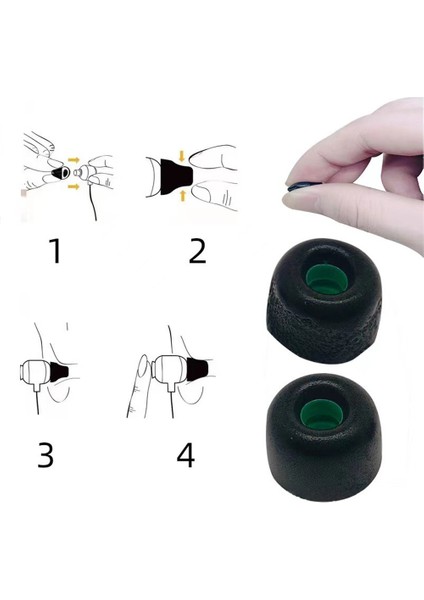 1

2

3

4