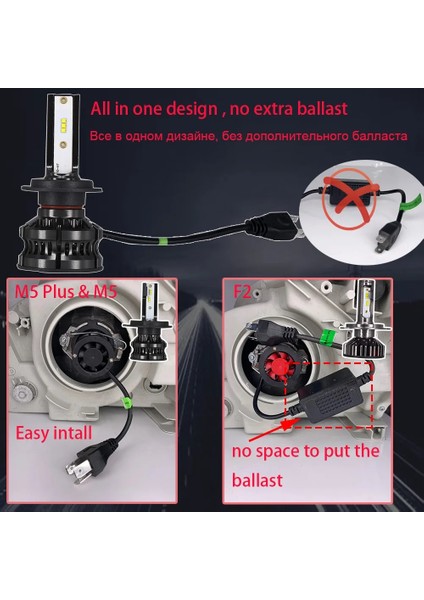 All in one design , no extra ballast

Все в одном дизайне, без дополнительного балласта

M5 Plus & M5

Easy intall

F2

no space to put the ballast