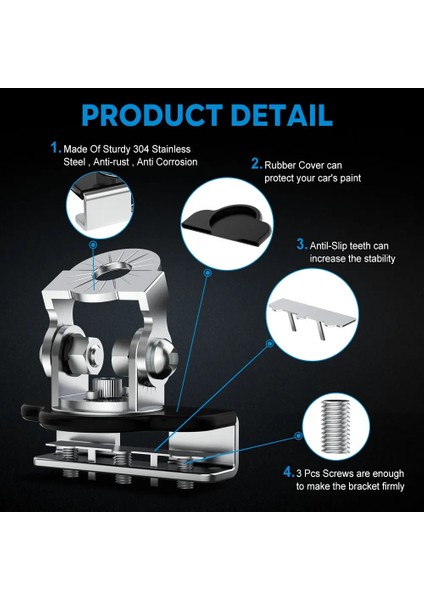 PRODUCT DETAIL

1. Made Of Sturdy 304 Stainless Steel , Anti-rust , Anti Corrosion

2. Rubber Cover can protect your car's paint

3. Antil-Slip teeth can increase the stability

4. 3 Pcs Screws are enough to make the bracket firmly