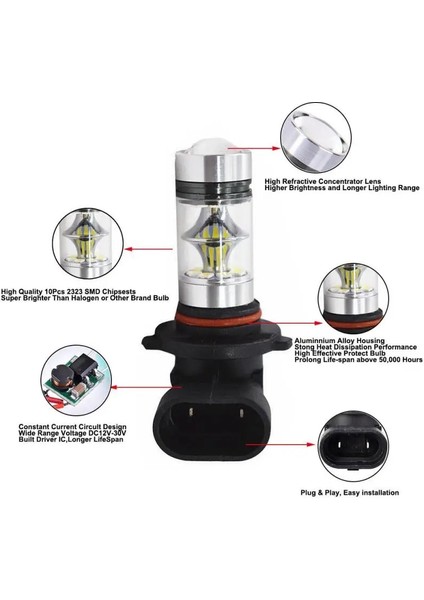 High Refractive Concentrator Lens
Higher Brightness and Longer Lighting Range

High Quality 10Pcs 2323 SMD Chipsests
Super Brighter Than Halogen or Other Brand Bulb

Aluminnium Alloy Housing
Stong Heat Dissipation Performance
High Effective Protect Bulb
Prolong Life-span above 50,000 Hours

Constant Current Circuit Design
Wide Range Voltage DC12V-30V
Built Driver IC,Longer LifeSpan

Plug & Play, Easy installation