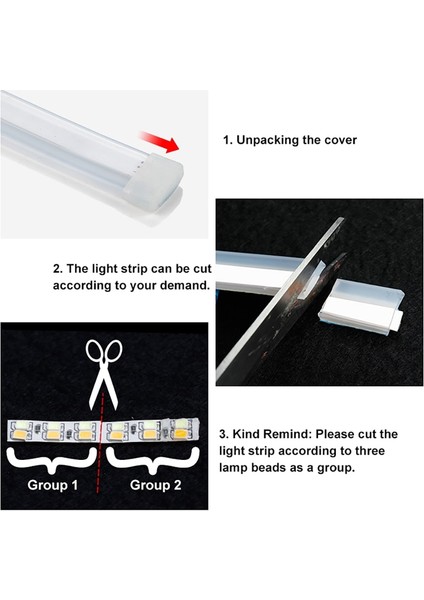 1. Unpacking the cover

2. The light strip can be cut according to your demand.

Group 1

Group 2

3. Kind Remind: Please cut the light strip according to three lamp beads as a group.