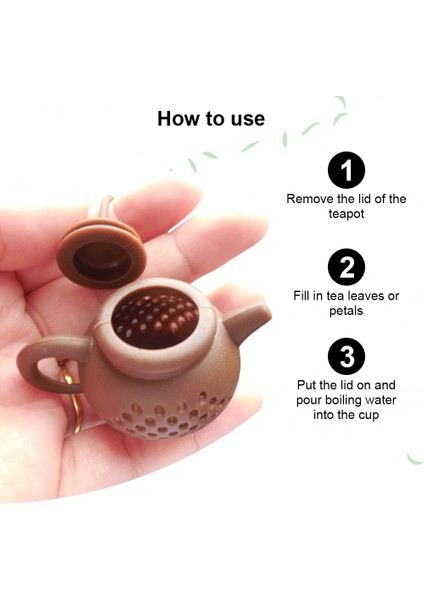 How to use

1

Remove the lid of the teapot

2

Fill in tea leaves or petals

3

Put the lid on and pour boiling water into the cup