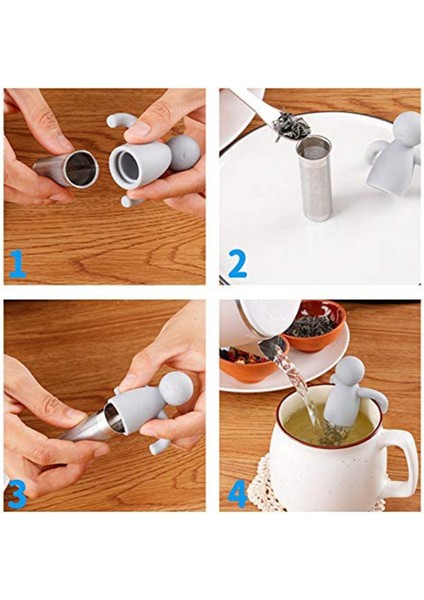 1

2

3

4