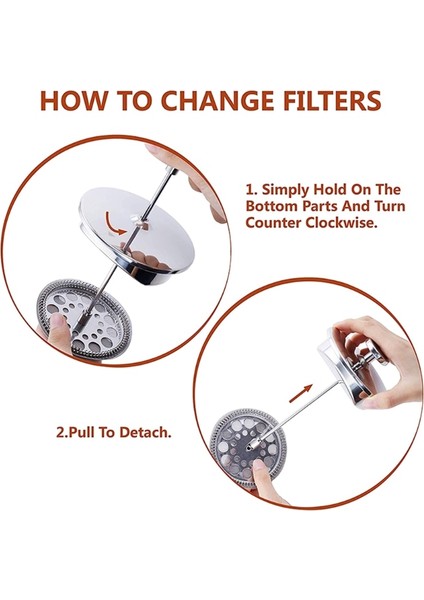 HOW TO CHANGE FILTERS

1. Simply Hold On The Bottom Parts And Turn Counter Clockwise.

2.Pull To Detach.